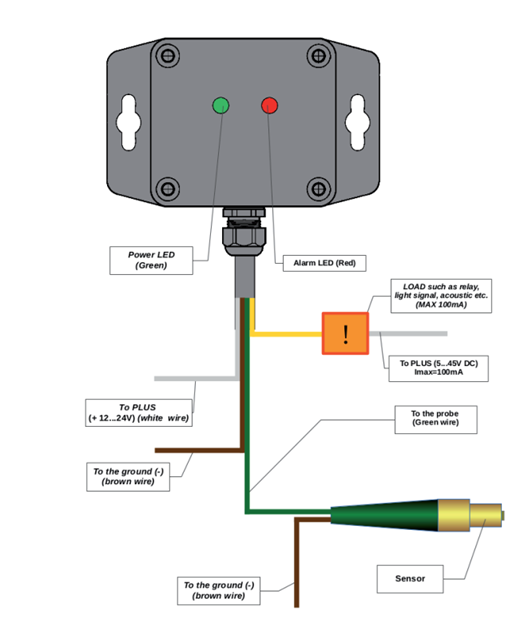 Power LED
(Green)

Alarm LED (Red)

LOAD such as relay, light signal, acoustic etc. (MAX 100mA)

!

To PLUS (5...45V DC)
Imax=100mA

To PLUS
(+ 12...24V) (white wire)

To the probe
(Green wire)

To the ground (-)
(brown wire)

Sensor

To the ground (-)
(brown wire)